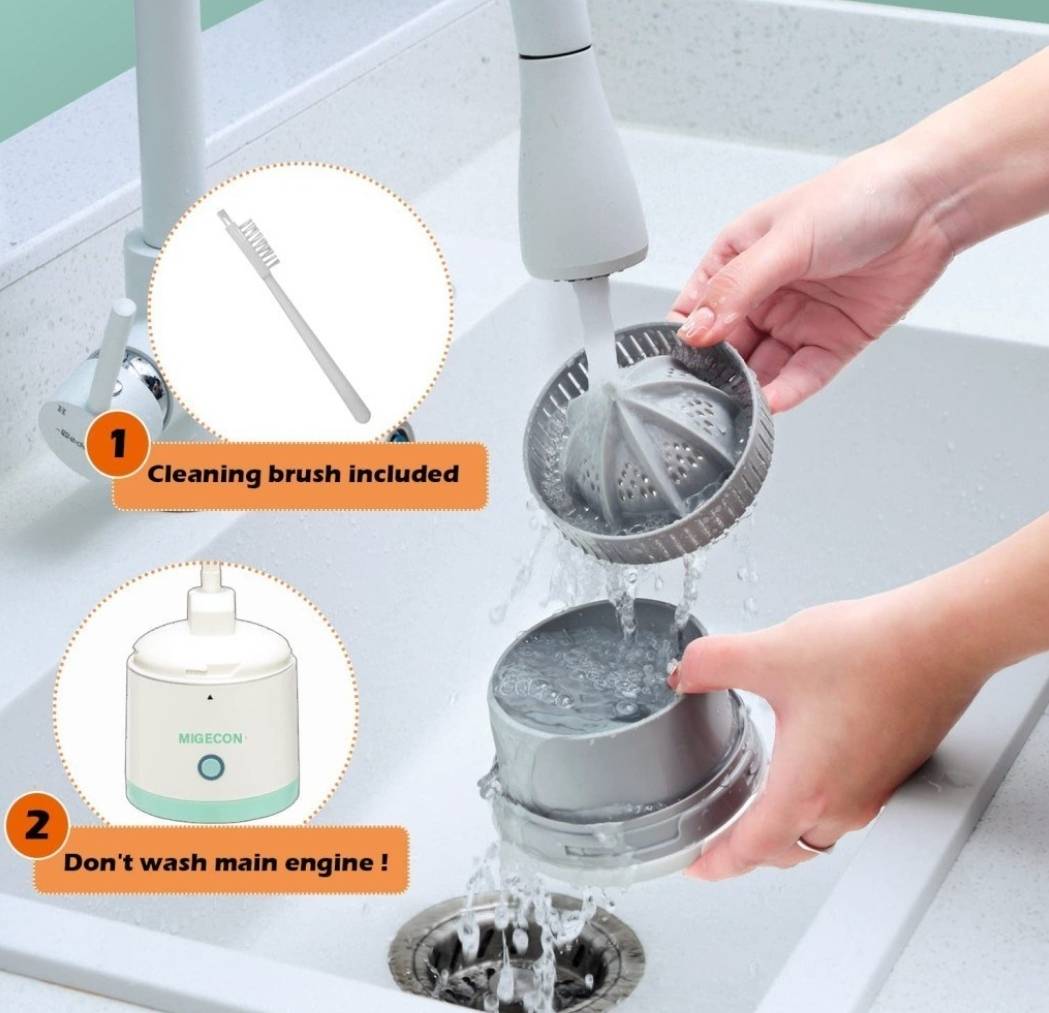 1
Cleaning brush included

MIGECON

2
Don't wash main engine !